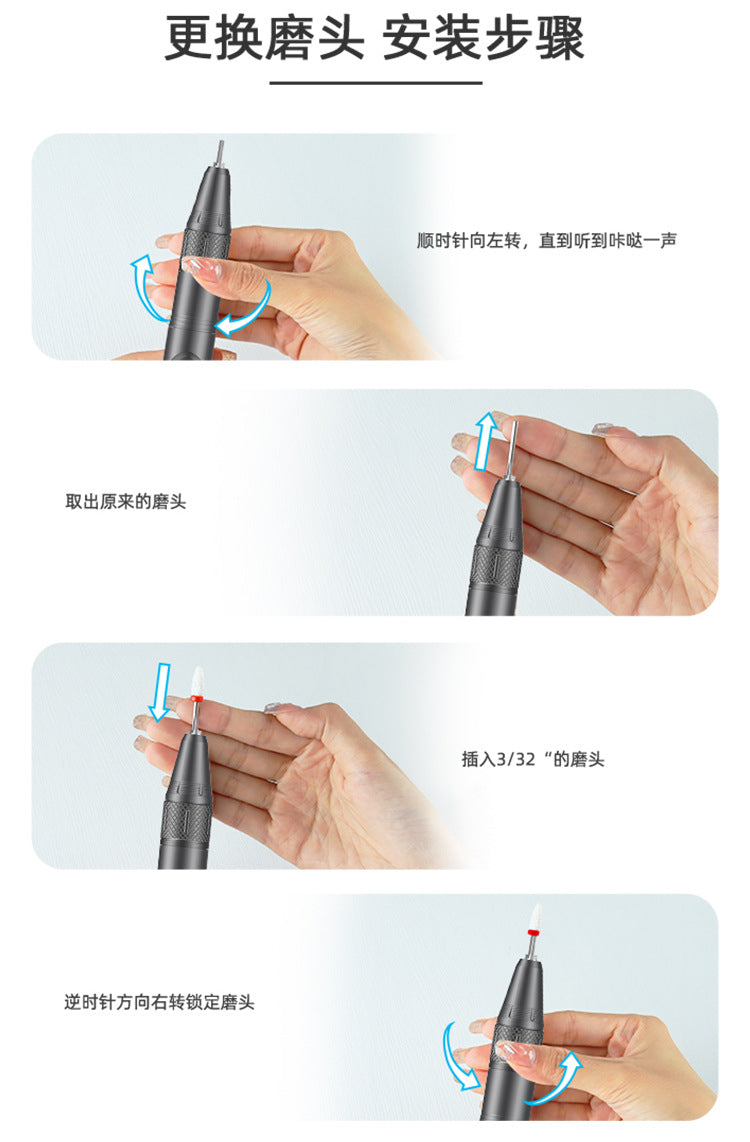 更换磨头 安装步骤

顺时针向左转，直到听到咔哒一声

取出原来的磨头

插入3/32“的磨头

逆时针方向右转锁定磨头